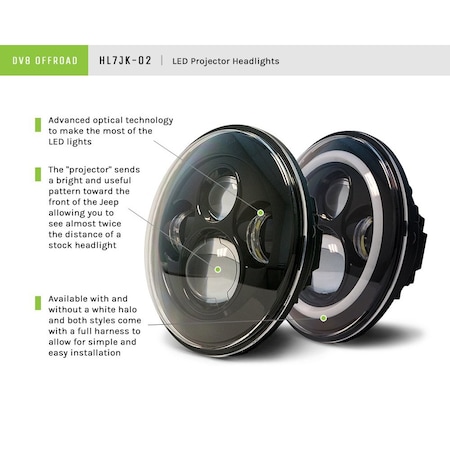 DV8 OFFROAD HL7JK-02 | LED Projector Headlights

Advanced optical technology to make the most of the LED lights

The "projector" sends a bright and useful pattern toward the front of the Jeep allowing you to see almost twice the distance of a stock headlight

Available with and without a white halo and both styles come with a full harness to allow for simple and easy installation